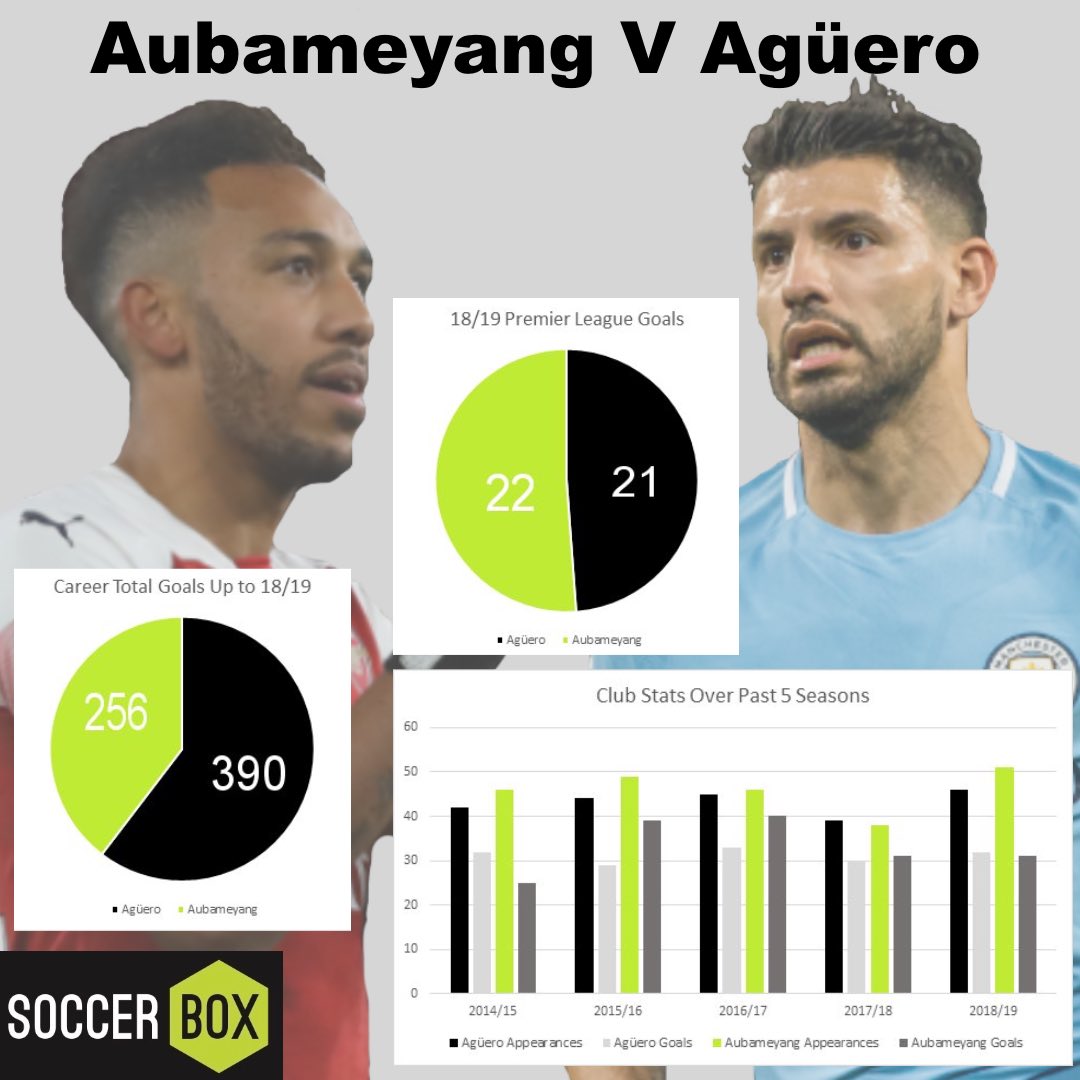 Aubameyang V Agüero

18/19 Premier League Goals

22

21

Agüero Aubameyang

Career Total Goals Up to 18/19

256

390

Agüero Aubameyang

Club Stats Over Past 5 Seasons

60
50
40
30
20
10
0

2014/15 2015/16 2016/17 2017/18 2018/19

Agüero Appearances Agüero Goals Aubameyang Appearances Aubameyang Goals

SOCCER BOX